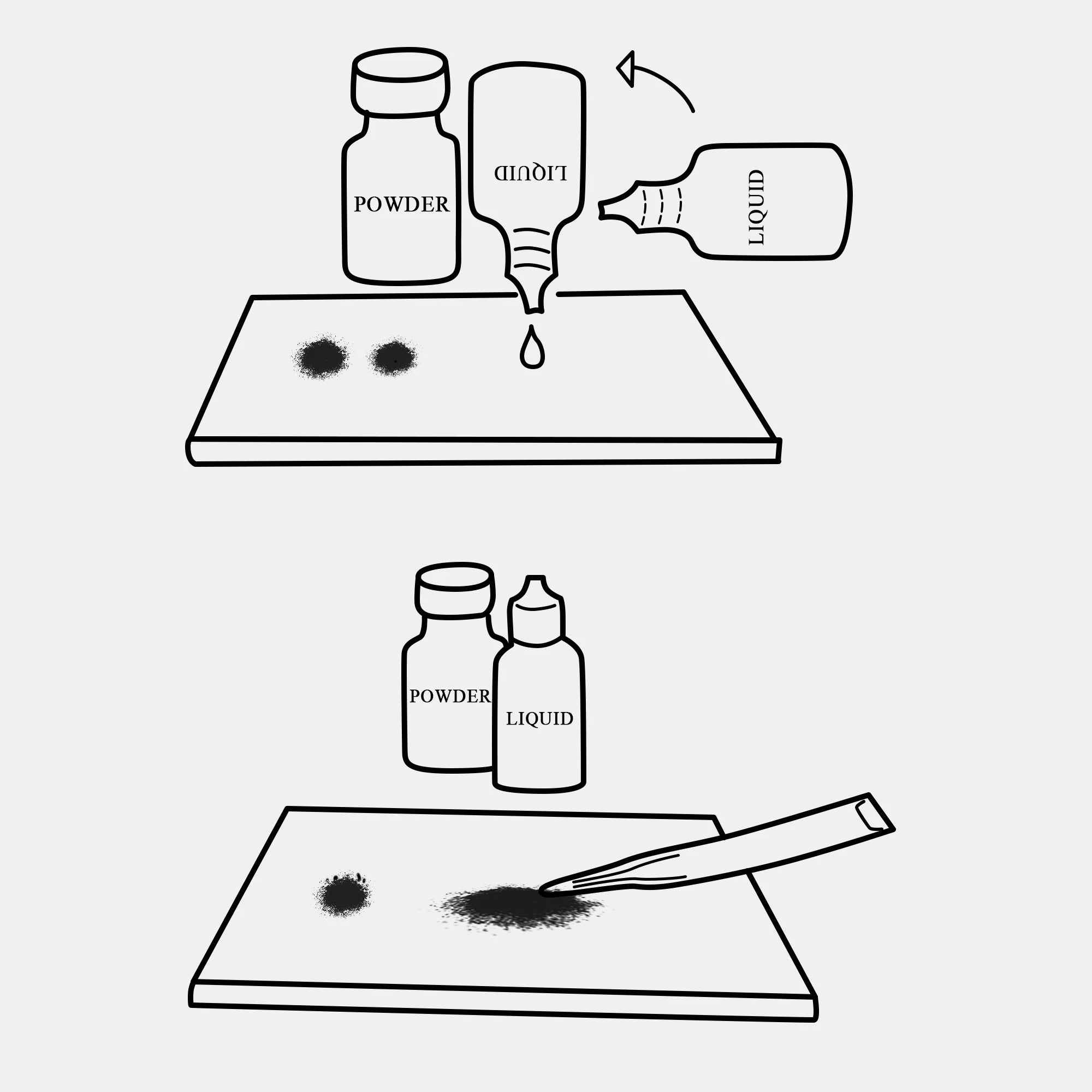 POWDER

LIQUID

LIQUID

POWDER

LIQUID